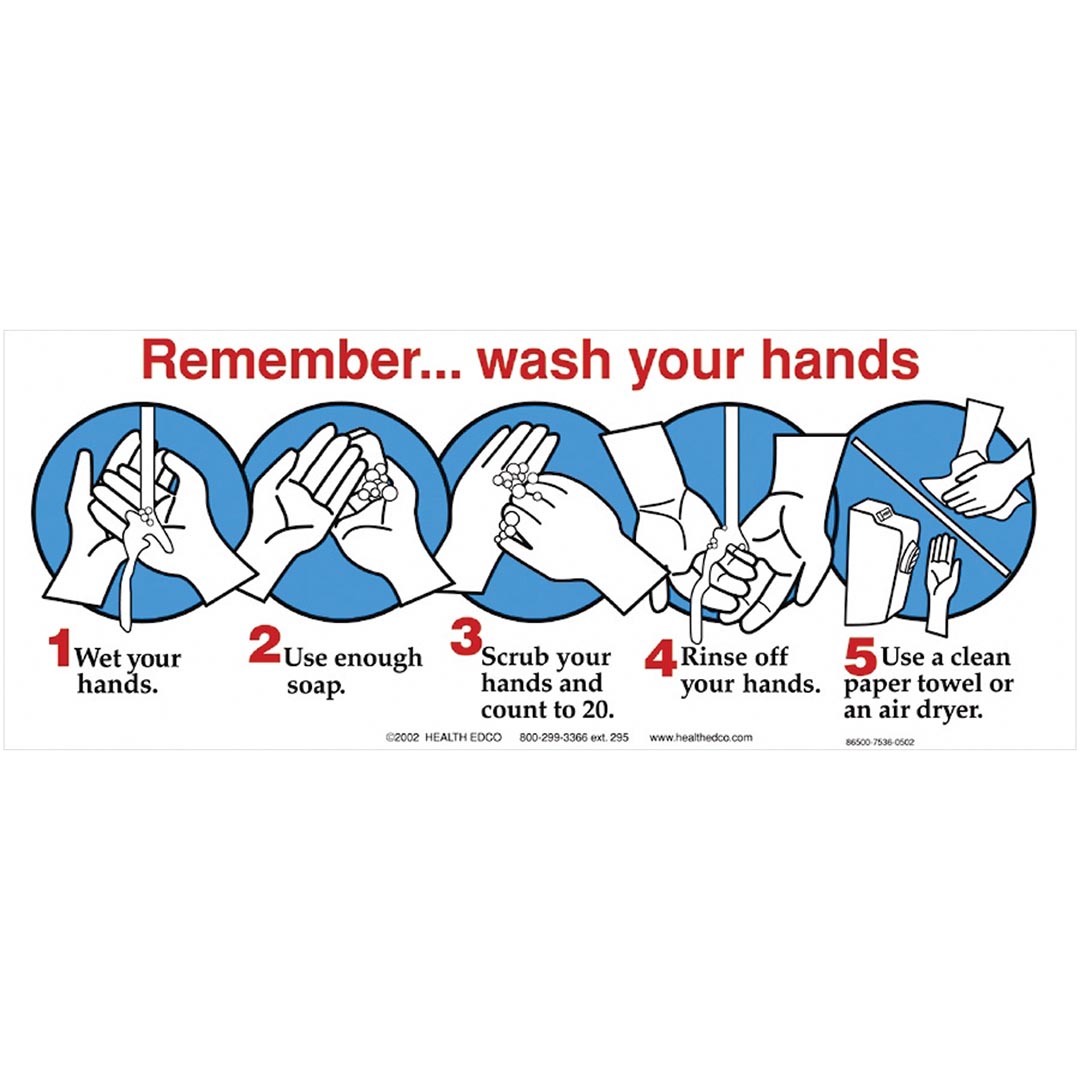 Remember... wash your hands

1 Wet your hands.

2 Use enough soap.

3 Scrub your hands and count to 20.

4 Rinse off your hands.

5 Use a clean paper towel or an air dryer.

©2002 HEALTH EDCO 800-299-3366 ext. 295 www.healthedco.com 86500-7536-0502